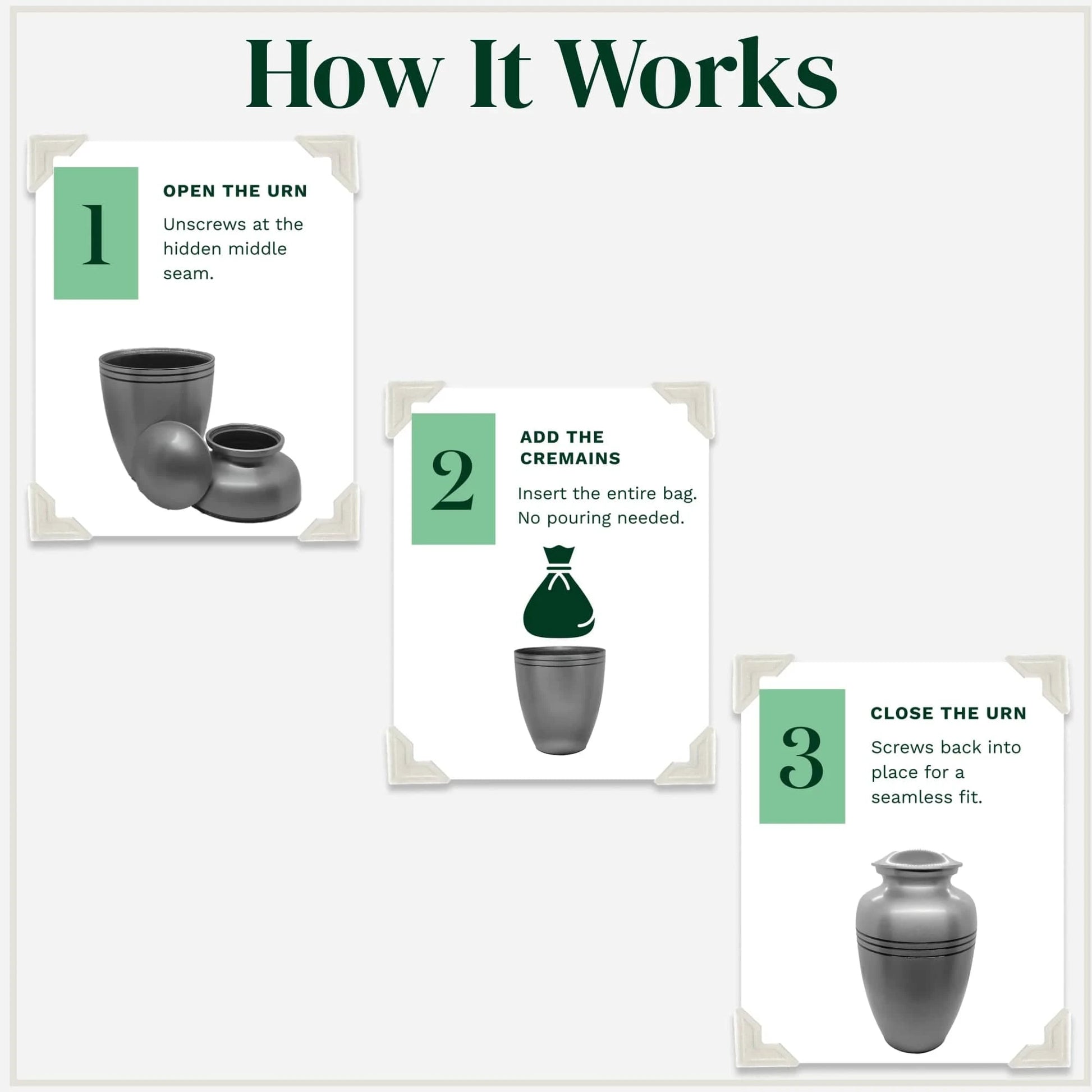 How It Works

1

OPEN THE URN

Unscrews at the hidden middle seam.

2

ADD THE CREMAINS

Insert the entire bag. No pouring needed.

3

CLOSE THE URN

Screws back into place for a seamless fit.